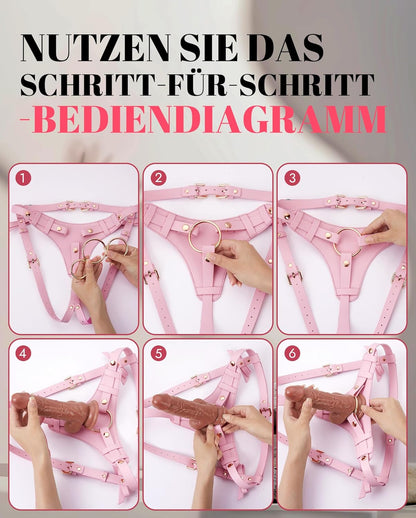 NUTZEN SIE DAS
SCHRITT-FÜR-SCHRITT
-BEDIENDIAGRAMM

1

2

3

4

5

6