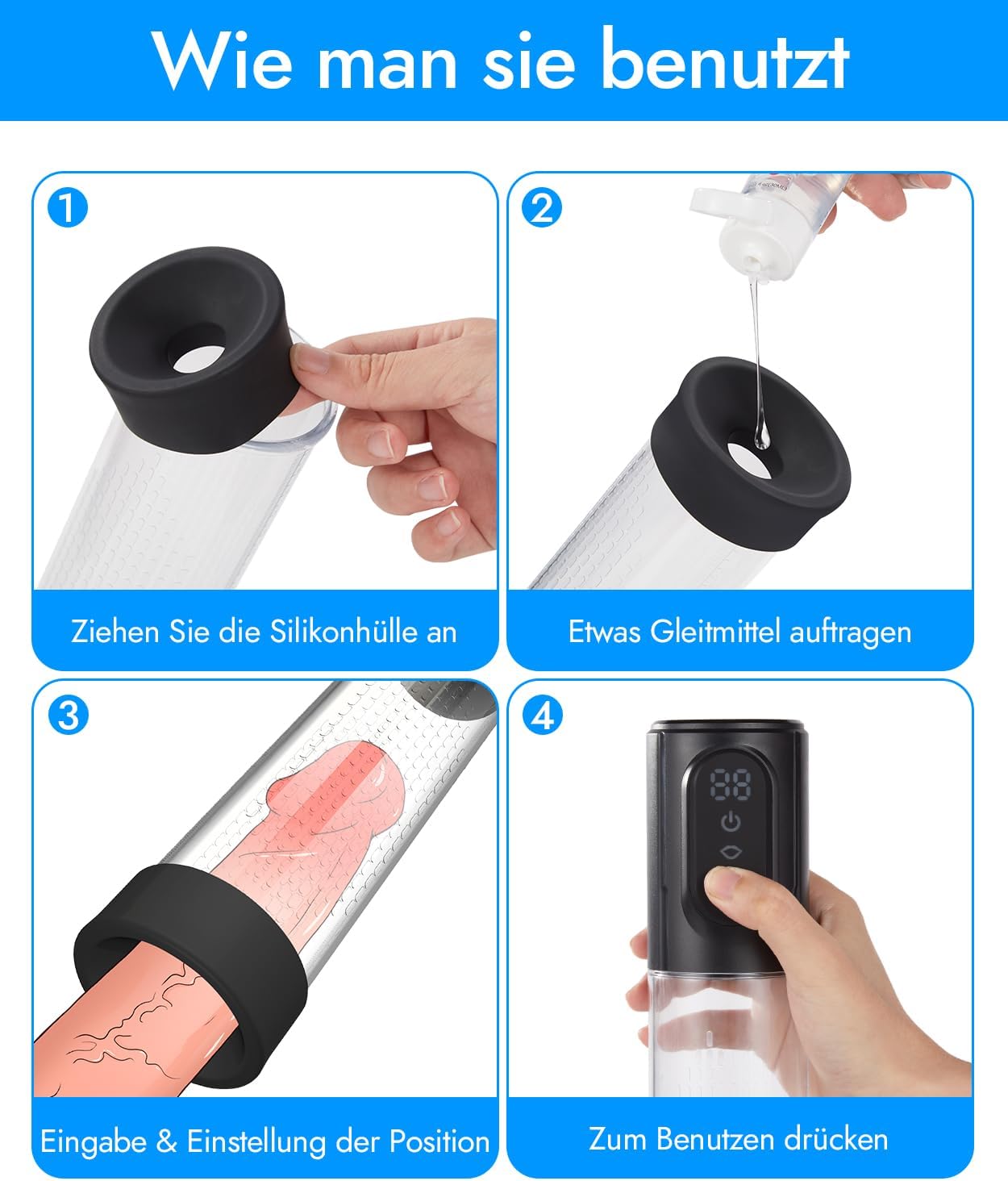 Wie man sie benutzt

1

Ziehen Sie die Silikonhülle an

2

Etwas Gleitmittel auftragen

3

Eingabe & Einstellung der Position

4

88

Zum Benutzen drücken